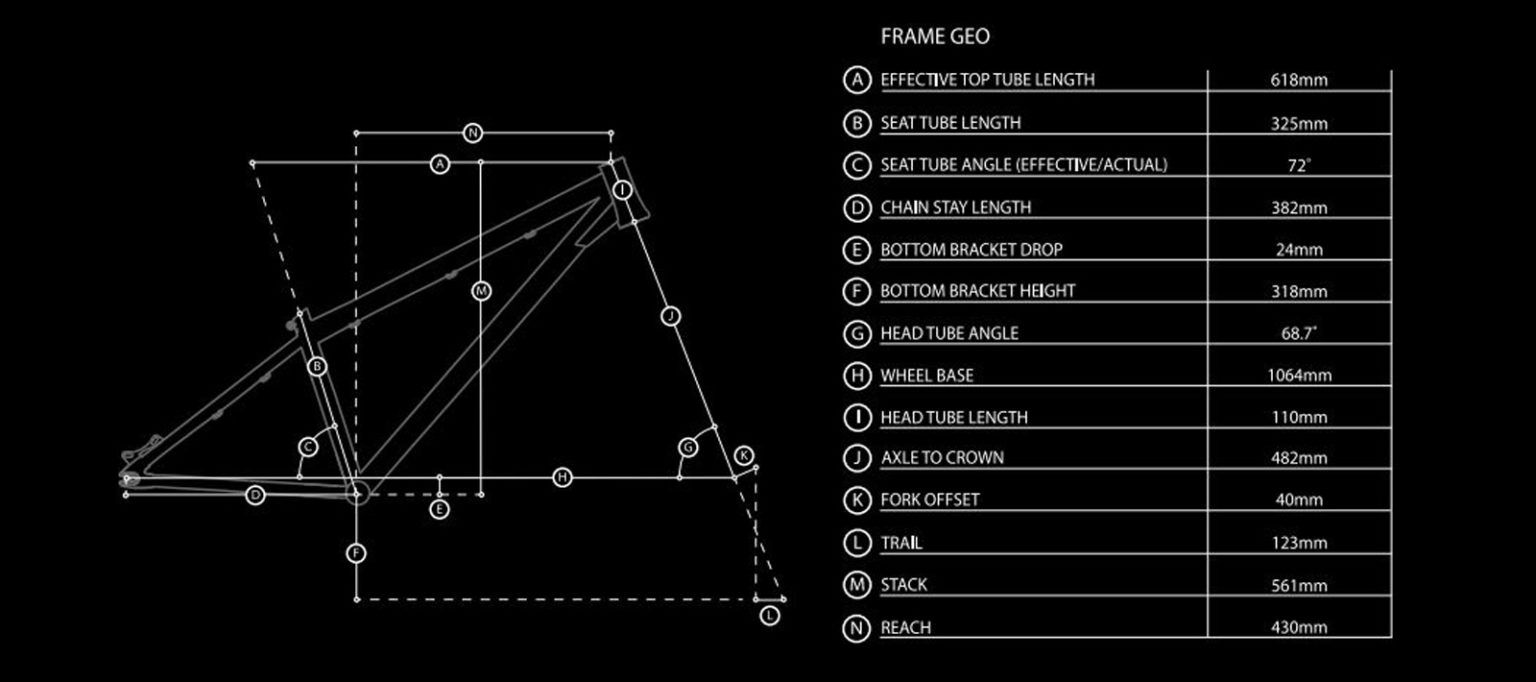 N
A
I
M
J
B
C
G
K
D
H
E
F
L

FRAME GEO

| | | |
|---|---|---|
| A | EFFECTIVE TOP TUBE LENGTH | 618mm |
| B | SEAT TUBE LENGTH | 325mm |
| C | SEAT TUBE ANGLE (EFFECTIVE/ACTUAL) | 72° |
| D | CHAIN STAY LENGTH | 382mm |
| E | BOTTOM BRACKET DROP | 24mm |
| F | BOTTOM BRACKET HEIGHT | 318mm |
| G | HEAD TUBE ANGLE | 68.7° |
| H | WHEEL BASE | 1064mm |
| I | HEAD TUBE LENGTH | 110mm |
| J | AXLE TO CROWN | 482mm |
| K | FORK OFFSET | 40mm |
| L | TRAIL | 123mm |
| M | STACK | 561mm |
| N | REACH | 430mm |