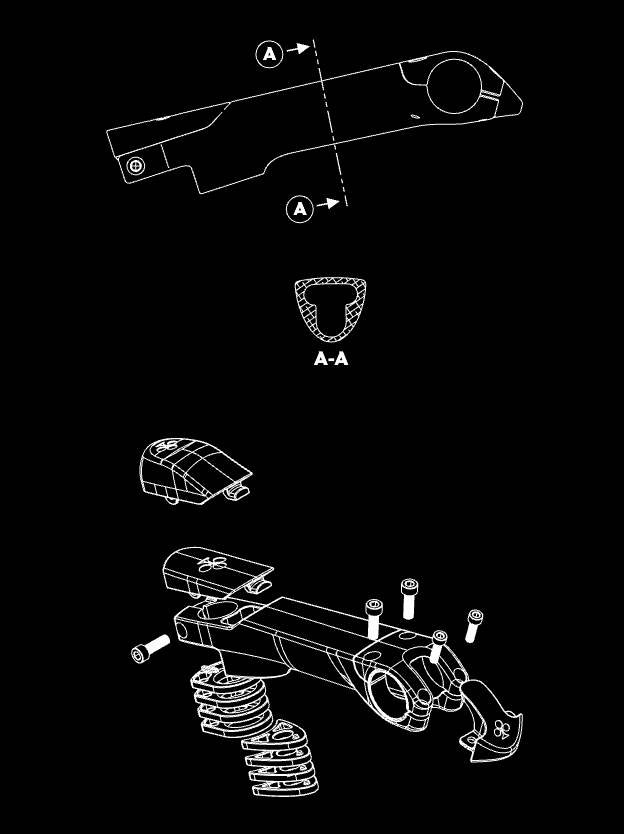 A

A

A-A