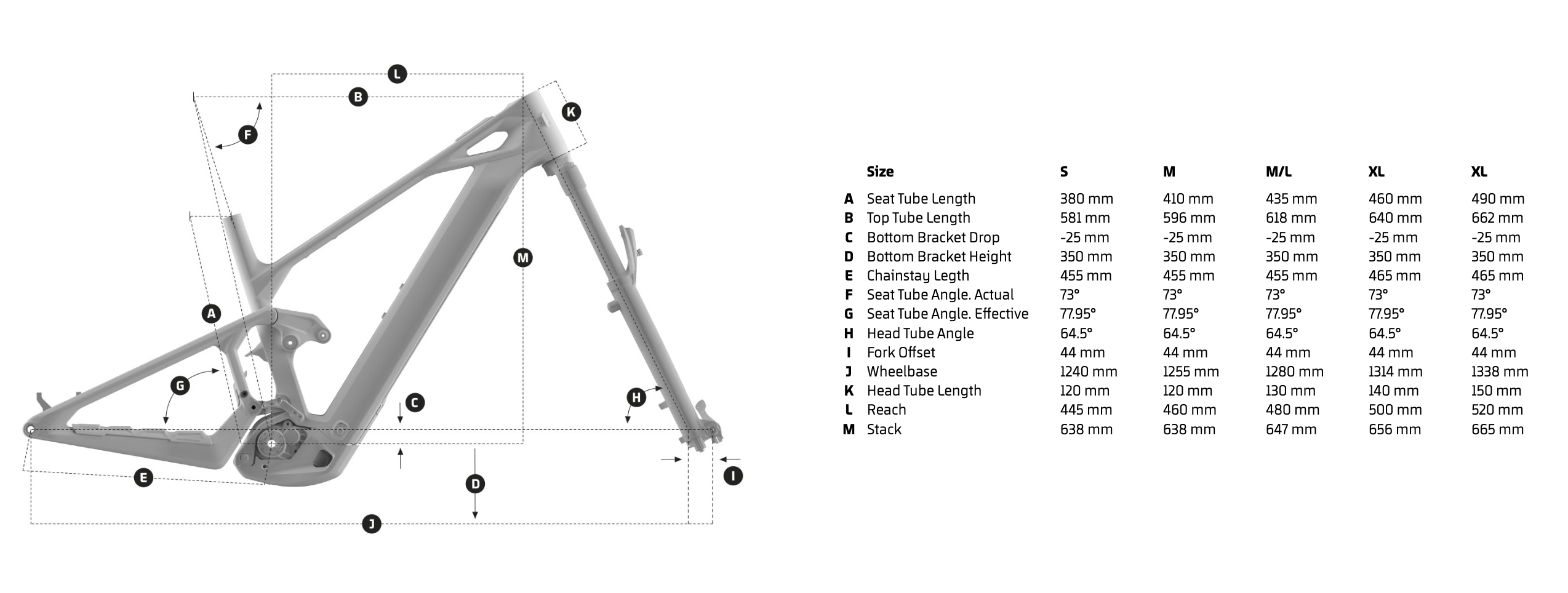 L
B
K
F
M
A
G
C
H
E
D
I
J

|  | Size | S | M | M/L | XL | XL |
|---|---|---|---|---|---|---|
| A | Seat Tube Length | 380 mm | 410 mm | 435 mm | 460 mm | 490 mm |
| B | Top Tube Length | 581 mm | 596 mm | 618 mm | 640 mm | 662 mm |
| C | Bottom Bracket Drop | -25 mm | -25 mm | -25 mm | -25 mm | -25 mm |
| D | Bottom Bracket Height | 350 mm | 350 mm | 350 mm | 350 mm | 350 mm |
| E | Chainstay Legth | 455 mm | 455 mm | 455 mm | 465 mm | 465 mm |
| F | Seat Tube Angle. Actual | 73° | 73° | 73° | 73° | 73° |
| G | Seat Tube Angle. Effective | 77.95° | 77.95° | 77.95° | 77.95° | 77.95° |
| H | Head Tube Angle | 64.5° | 64.5° | 64.5° | 64.5° | 64.5° |
| I | Fork Offset | 44 mm | 44 mm | 44 mm | 44 mm | 44 mm |
| J | Wheelbase | 1240 mm | 1255 mm | 1280 mm | 1314 mm | 1338 mm |
| K | Head Tube Length | 120 mm | 120 mm | 130 mm | 140 mm | 150 mm |
| L | Reach | 445 mm | 460 mm | 480 mm | 500 mm | 520 mm |
| M | Stack | 638 mm | 638 mm | 647 mm | 656 mm | 665 mm |