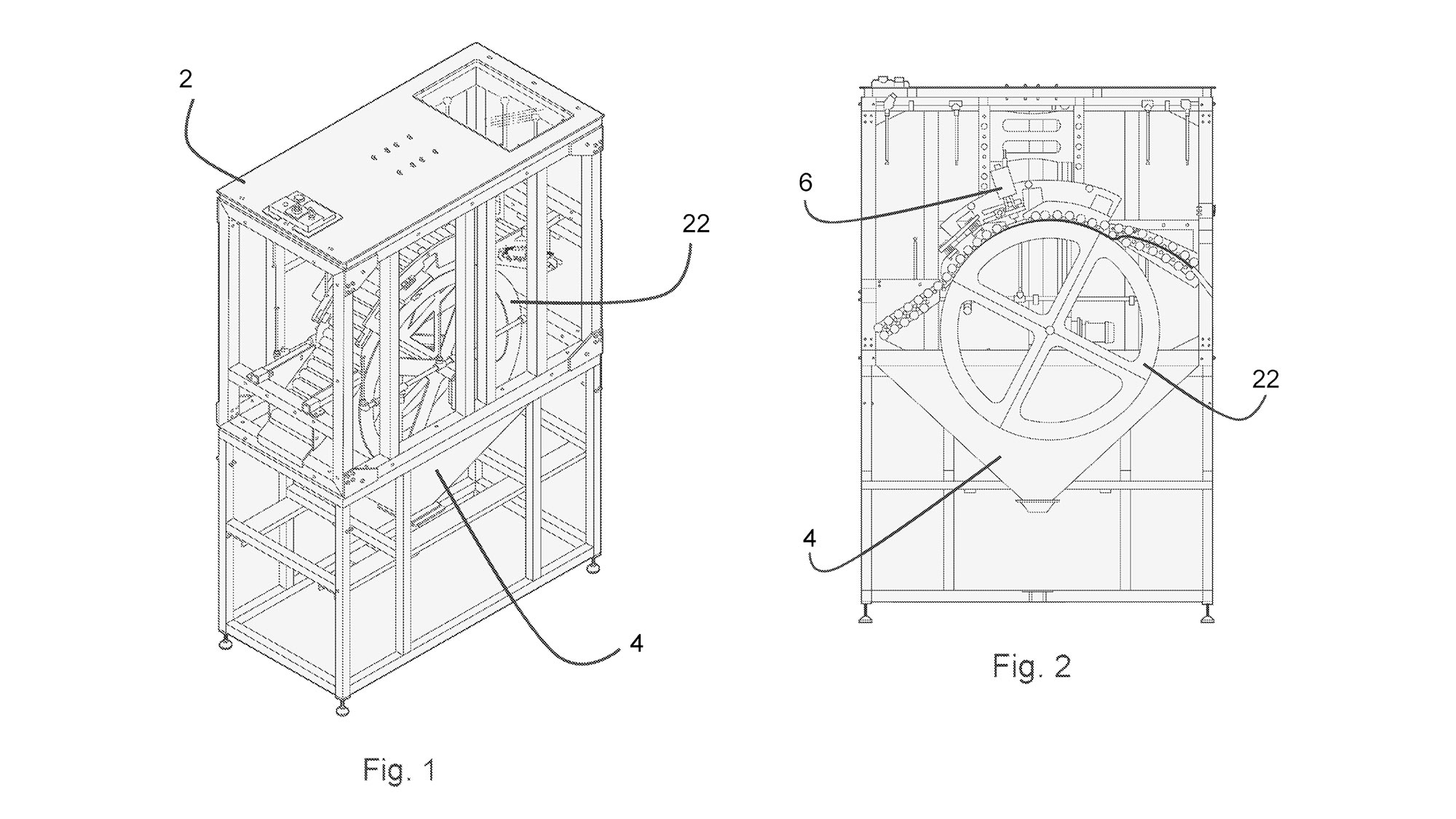 2

22

4

Fig. 1

6

22

4

Fig. 2