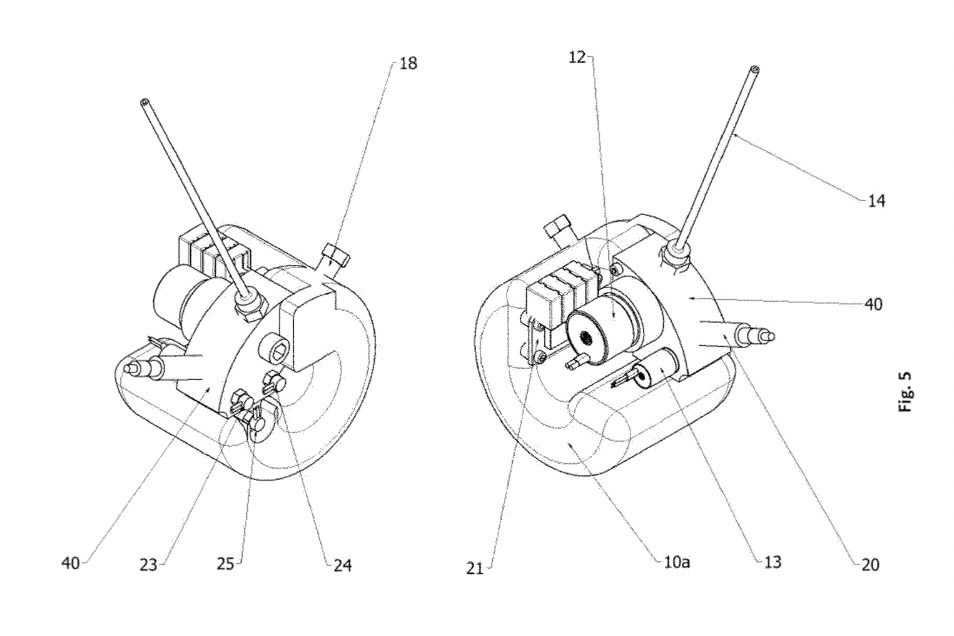 18
12
14
40
Fig. 5
40
23
25
24
21
10a
13
20