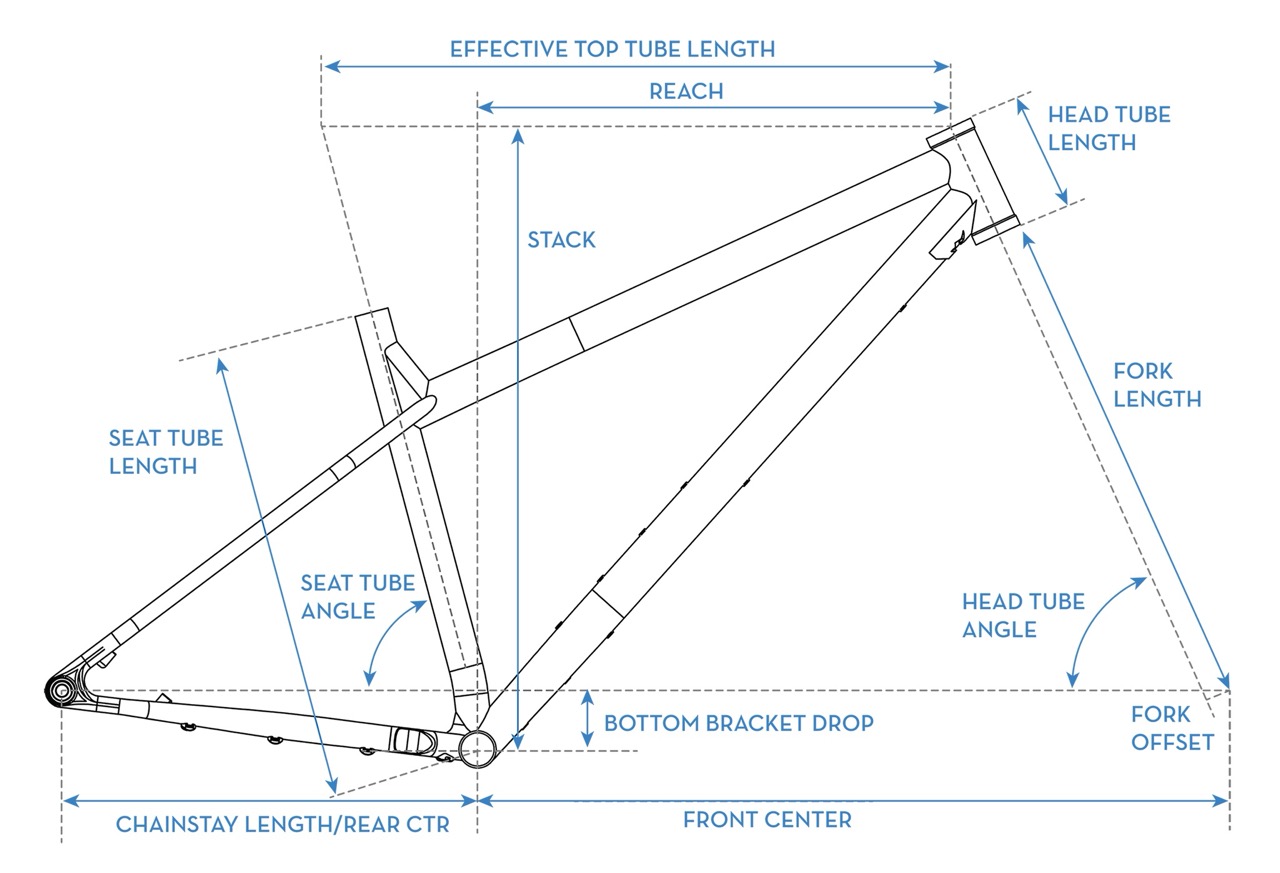 EFFECTIVE TOP TUBE LENGTH

REACH

HEAD TUBE LENGTH

STACK

FORK LENGTH

SEAT TUBE LENGTH

SEAT TUBE ANGLE

HEAD TUBE ANGLE

BOTTOM BRACKET DROP

FORK OFFSET

CHAINSTAY LENGTH/REAR CTR

FRONT CENTER